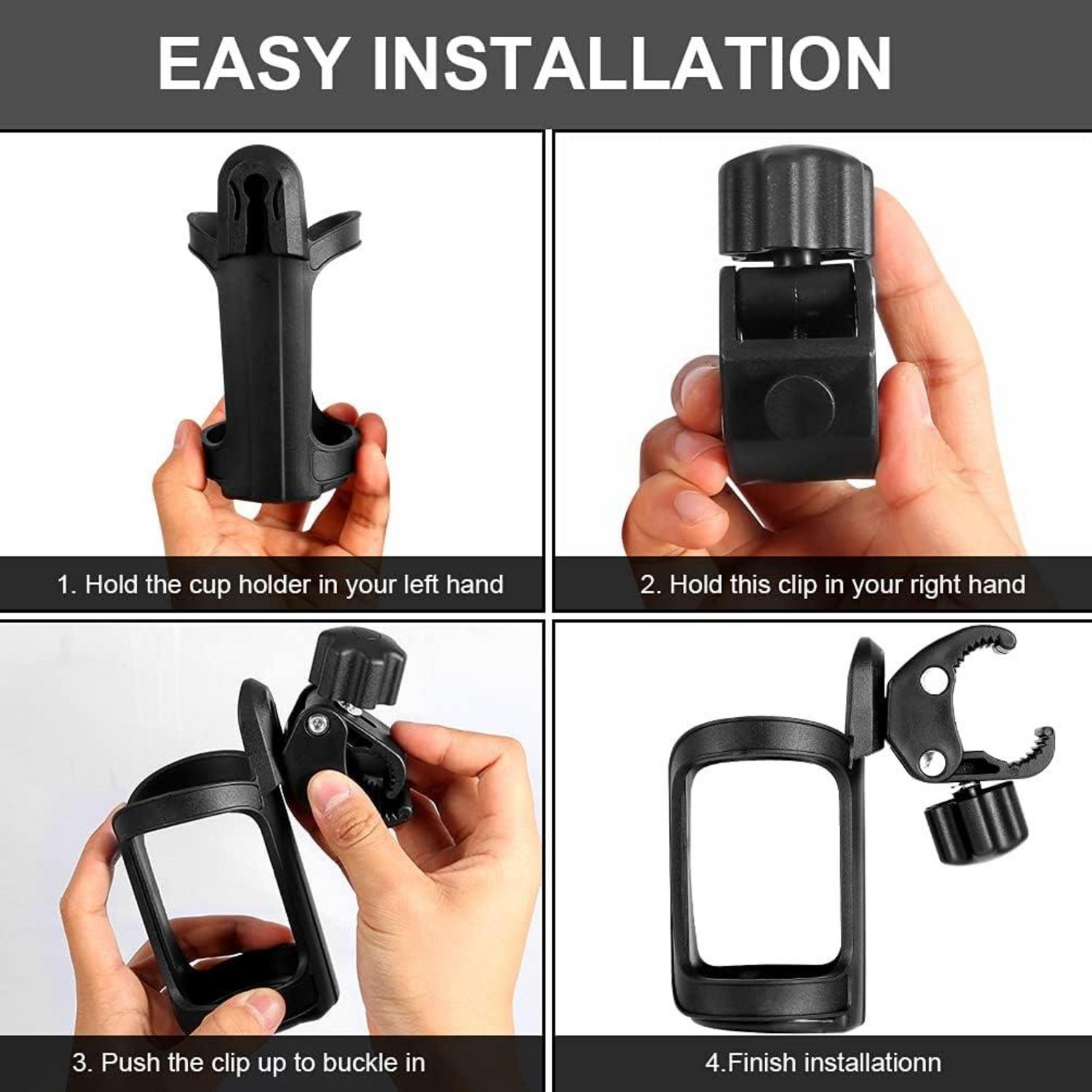 EASY INSTALLATION

1. Hold the cup holder in your left hand

2. Hold this clip in your right hand

3. Push the clip up to buckle in

4.Finish installationn