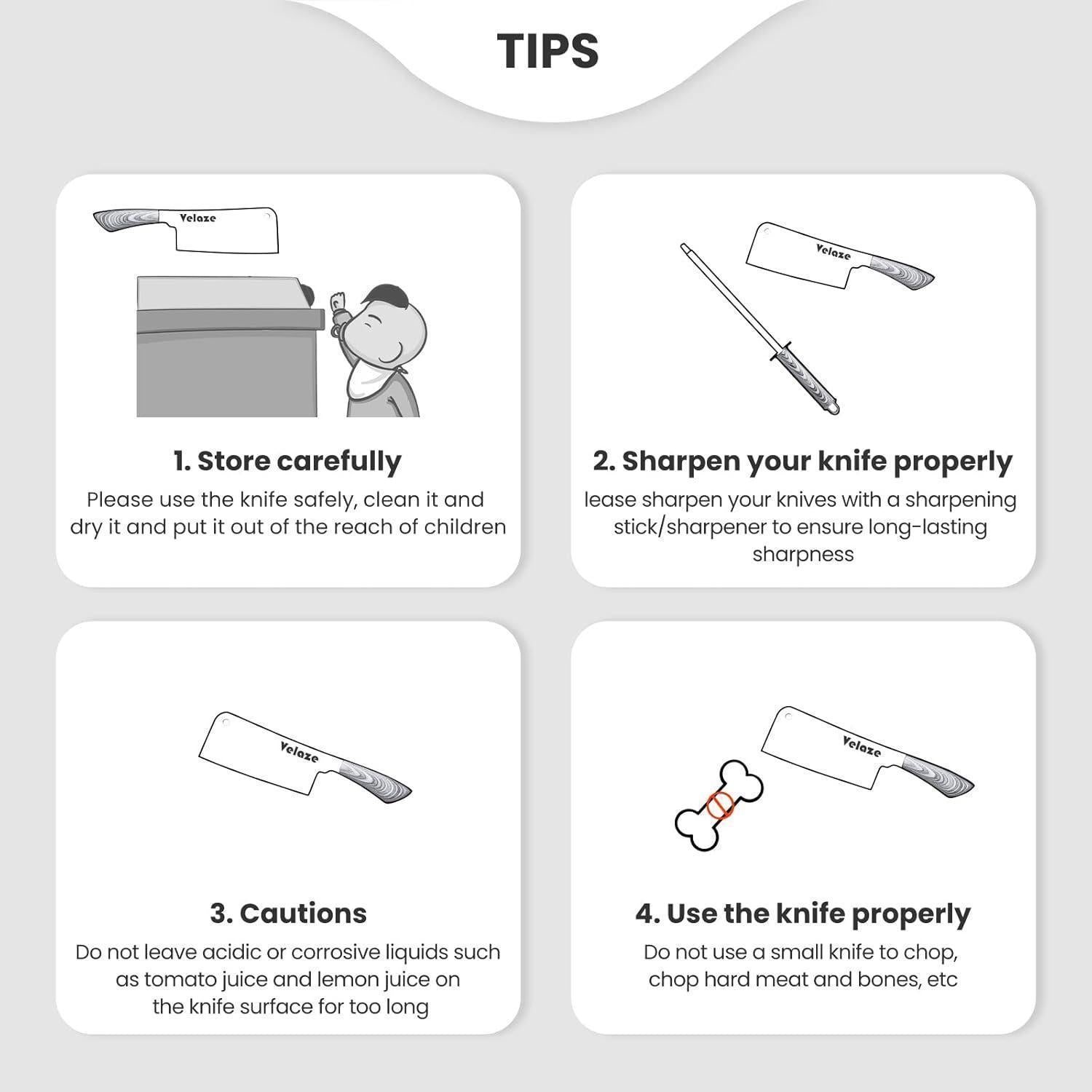 TIPS

Velaze

1. Store carefully

Please use the knife safely, clean it and dry it and put it out of the reach of children

Velaze

2. Sharpen your knife properly

lease sharpen your knives with a sharpening stick/sharpener to ensure long-lasting sharpness

Velaze

3. Cautions

Do not leave acidic or corrosive liquids such as tomato juice and lemon juice on the knife surface for too long

Velaze

4. Use the knife properly

Do not use a small knife to chop, chop hard meat and bones, etc