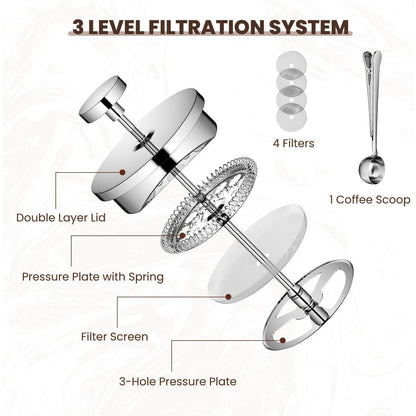 3 LEVEL FILTRATION SYSTEM

4 Filters

1 Coffee Scoop

Double Layer Lid

Pressure Plate with Spring

Filter Screen

3-Hole Pressure Plate