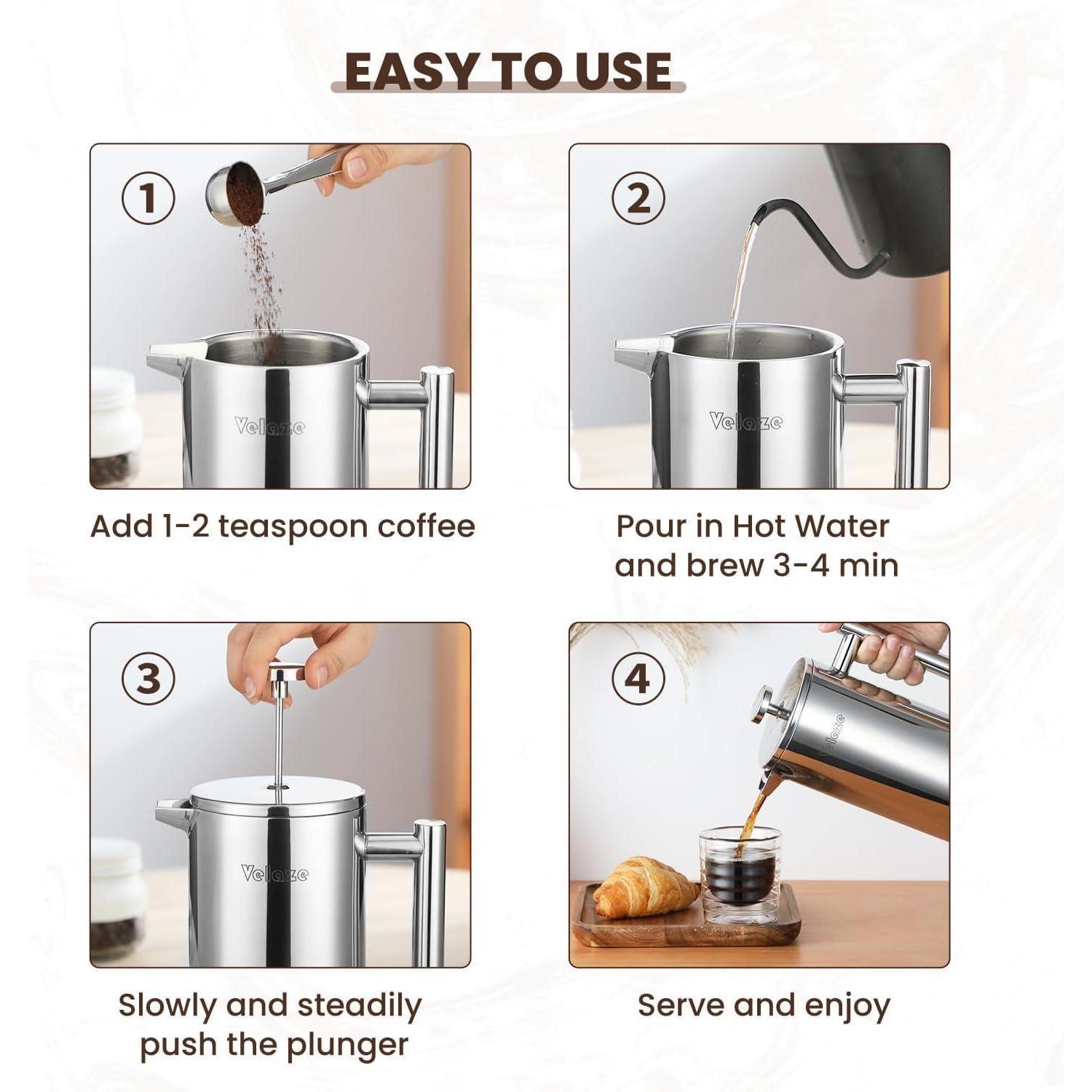 EASY TO USE

1

Velaze

Add 1-2 teaspoon coffee

2

Velaze

Pour in Hot Water and brew 3-4 min

3

Velaze

Slowly and steadily push the plunger

4

Velaze

Serve and enjoy