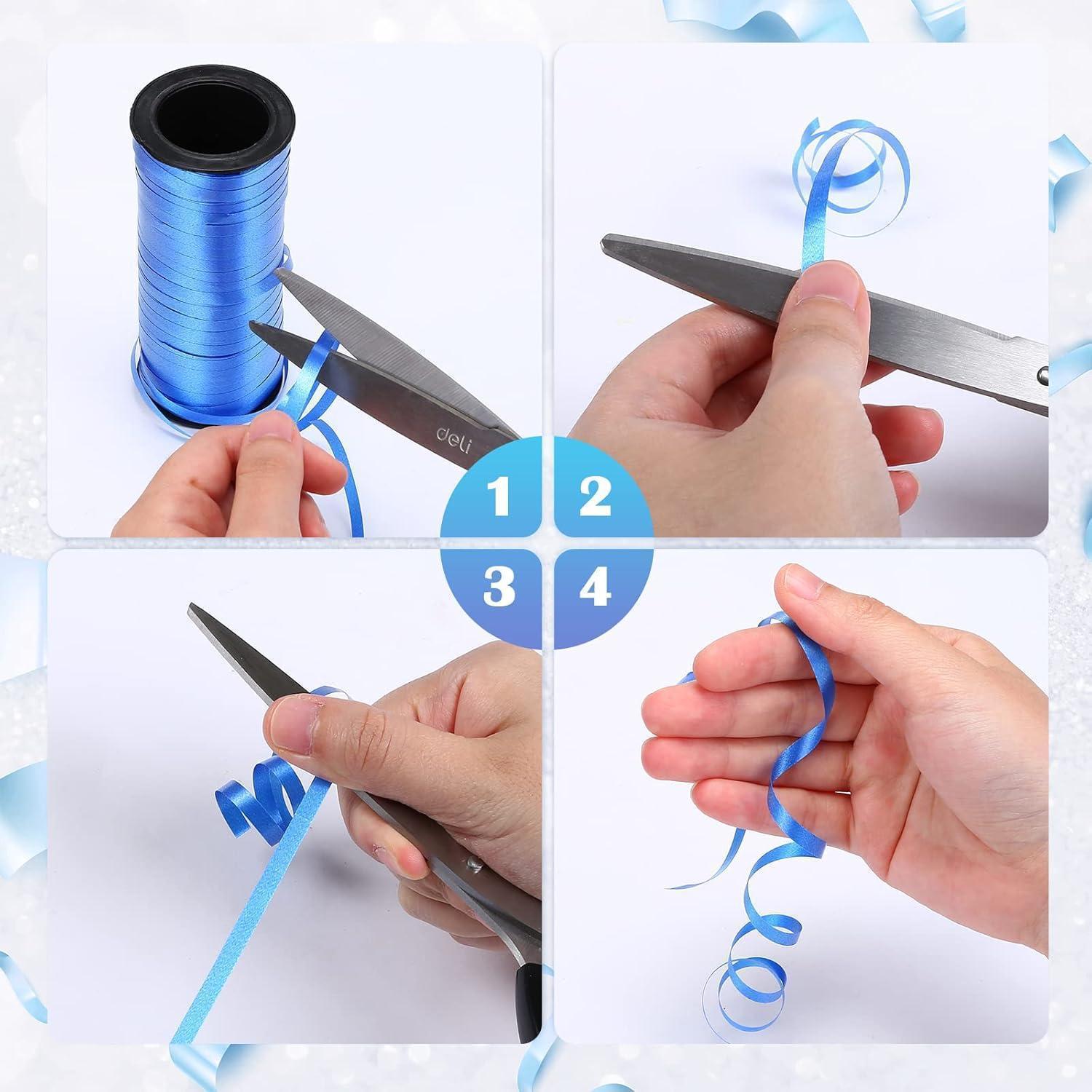 deli

1 2
3 4