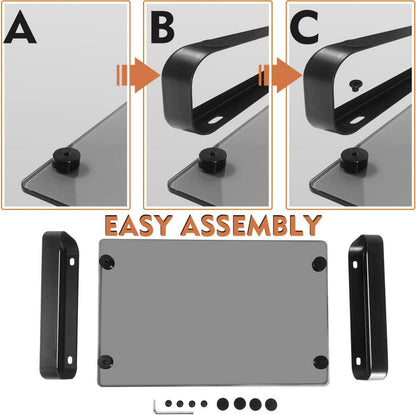 A

B

C

EASY ASSEMBLY