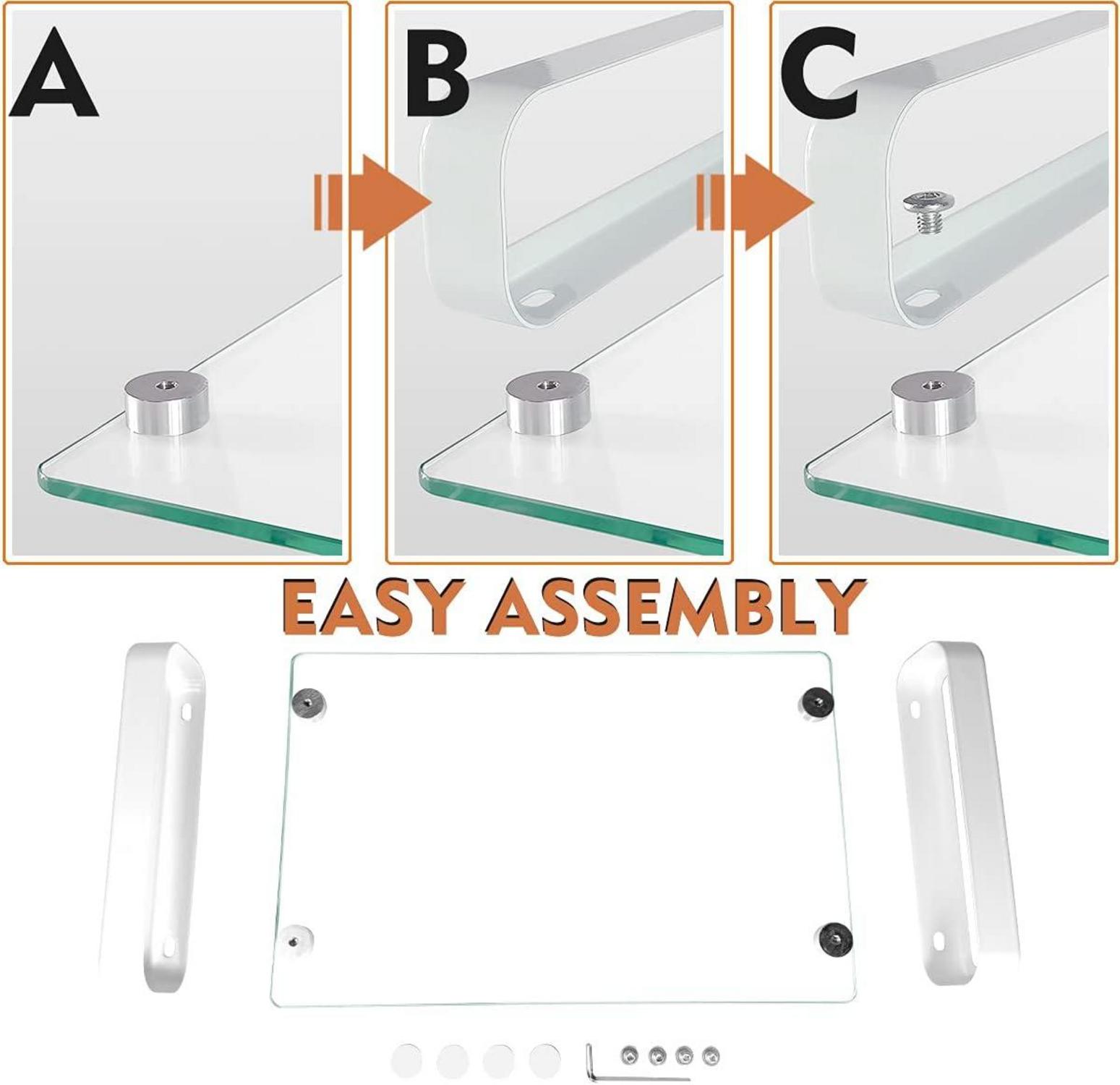 A

B

C

EASY ASSEMBLY