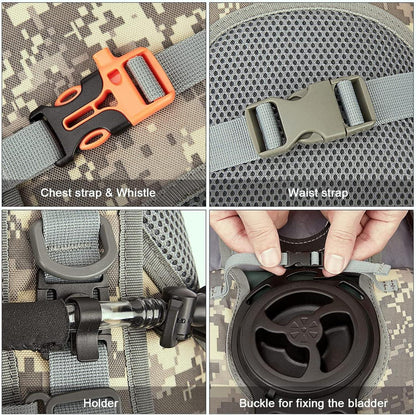 Chest strap & Whistle

Waist strap

Holder

Buckle for fixing the bladder