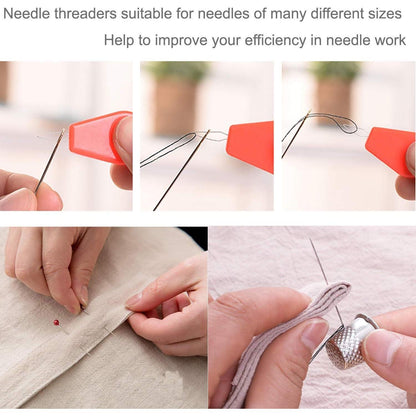 Needle threaders suitable for needles of many different sizes

Help to improve your efficiency in needle work