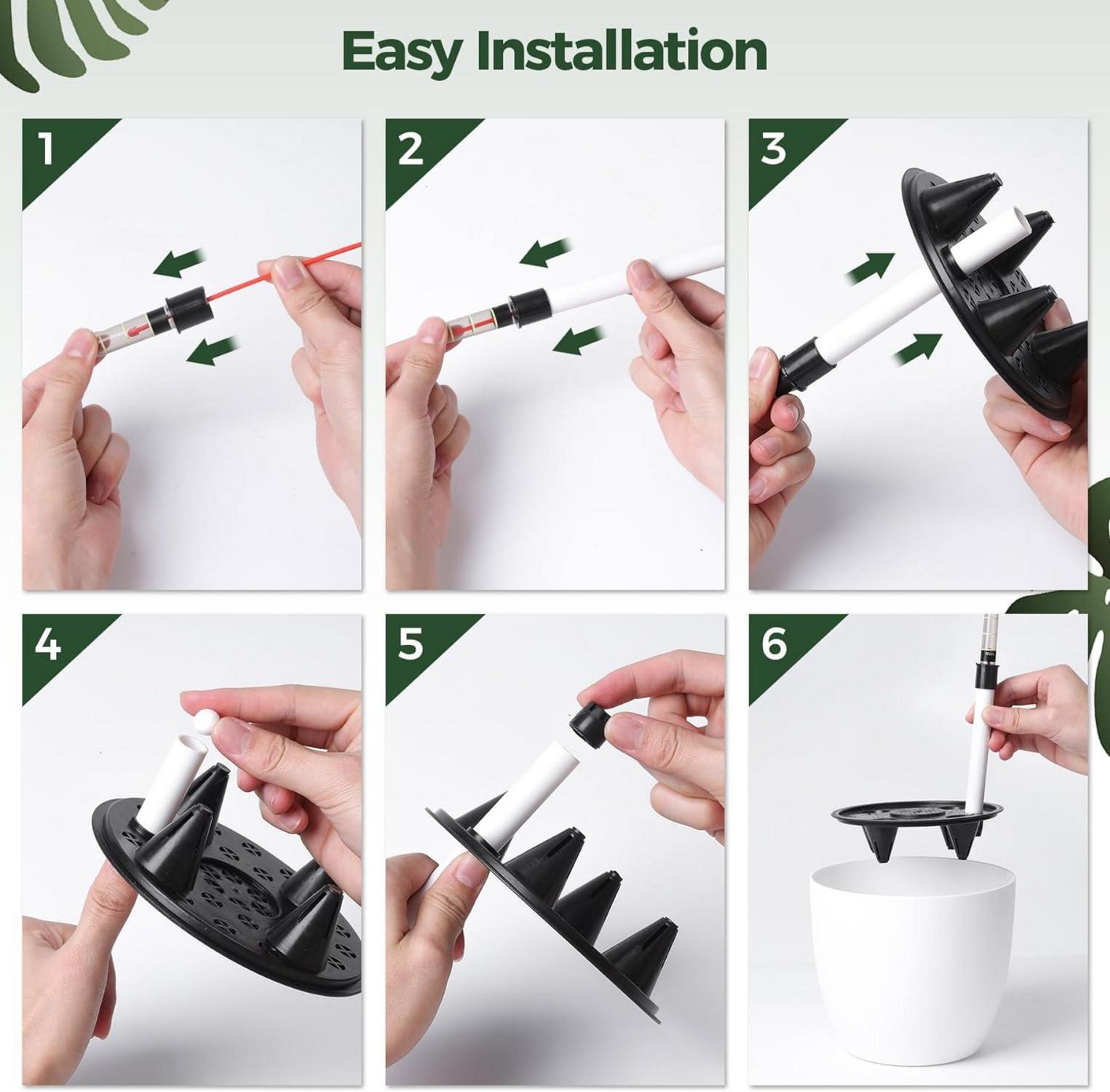 Easy Installation

1

2

3

4

5

6