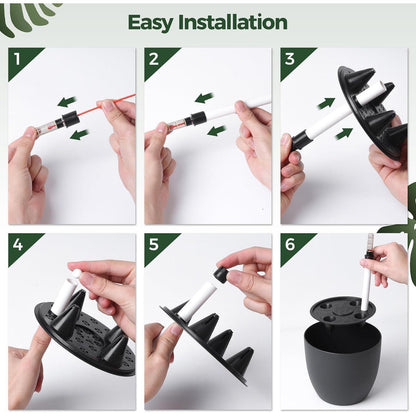 Easy Installation

1

2

3

4

5

6