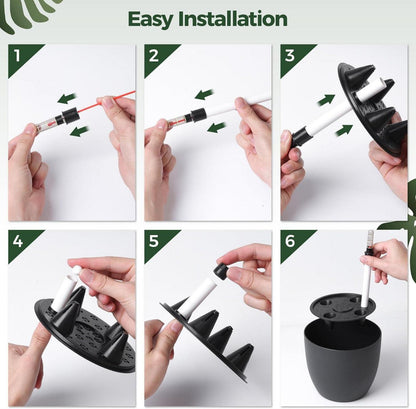 Easy Installation

1

2

3

4

5

6