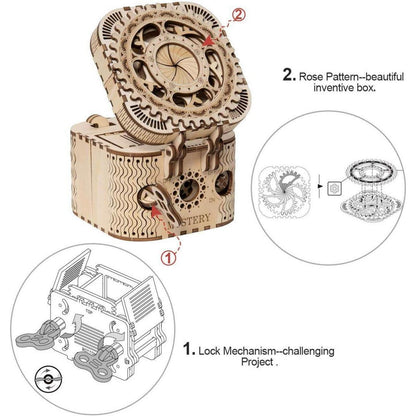 ②

2. Rose Pattern--beautiful inventive box.

MYSTERY

①

1. Lock Mechanism--challenging Project .