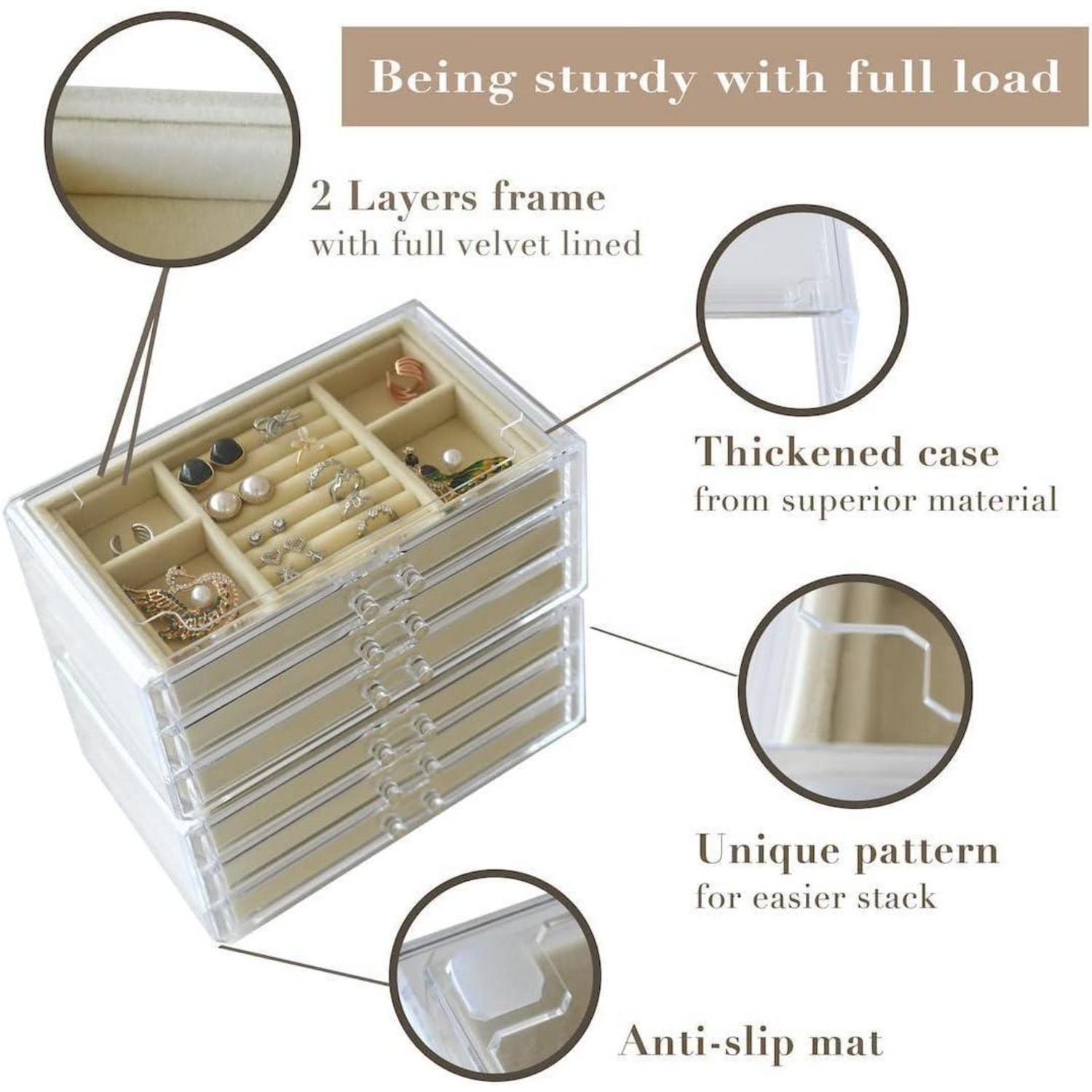 Being sturdy with full load

2 Layers frame
with full velvet lined

Thickened case
from superior material

Unique pattern
for easier stack

Anti-slip mat