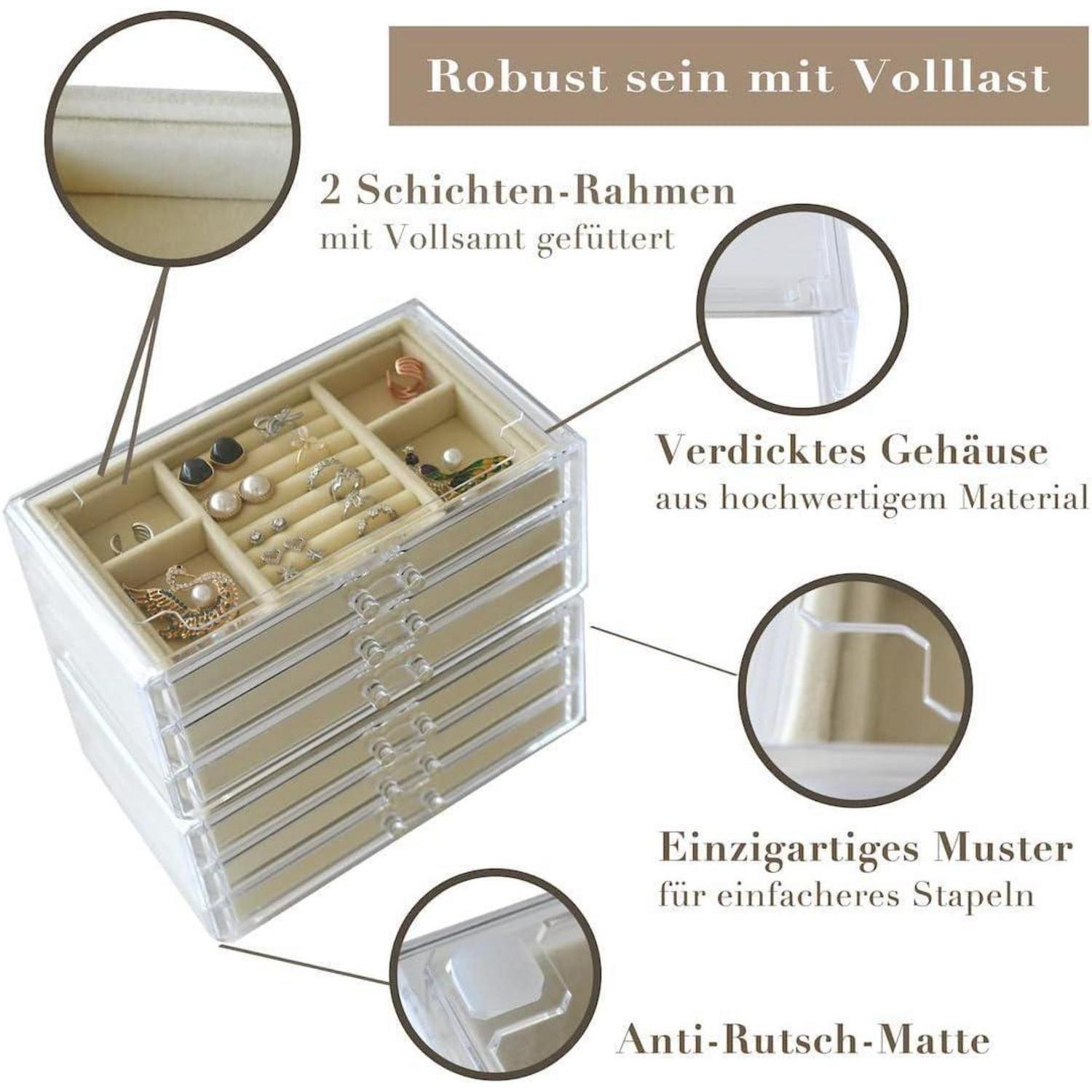 Robust sein mit Volllast

2 Schichten-Rahmen
mit Vollsamt gefüttert

Verdicktes Gehäuse
aus hochwertigem Material

Einzigartiges Muster
für einfacheres Stapeln

Anti-Rutsch-Matte