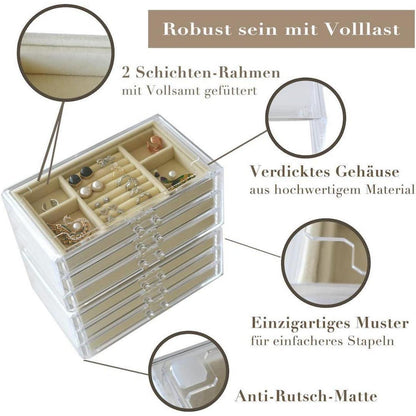 Robust sein mit Volllast

2 Schichten-Rahmen
mit Vollsamt gefüttert

Verdicktes Gehäuse
aus hochwertigem Material

Einzigartiges Muster
für einfacheres Stapeln

Anti-Rutsch-Matte