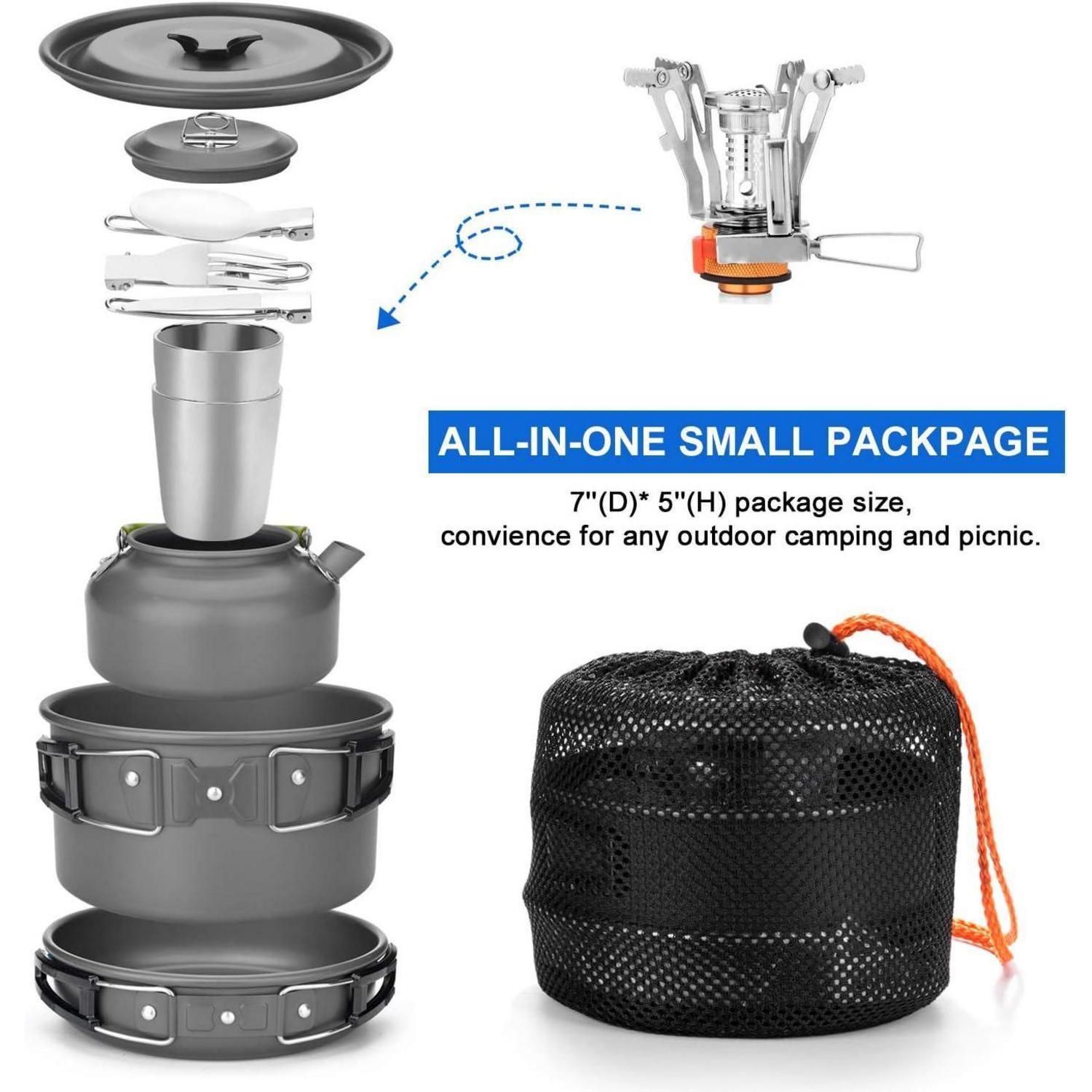 ALL-IN-ONE SMALL PACKPAGE

7''(D)* 5''(H) package size,
convience for any outdoor camping and picnic.