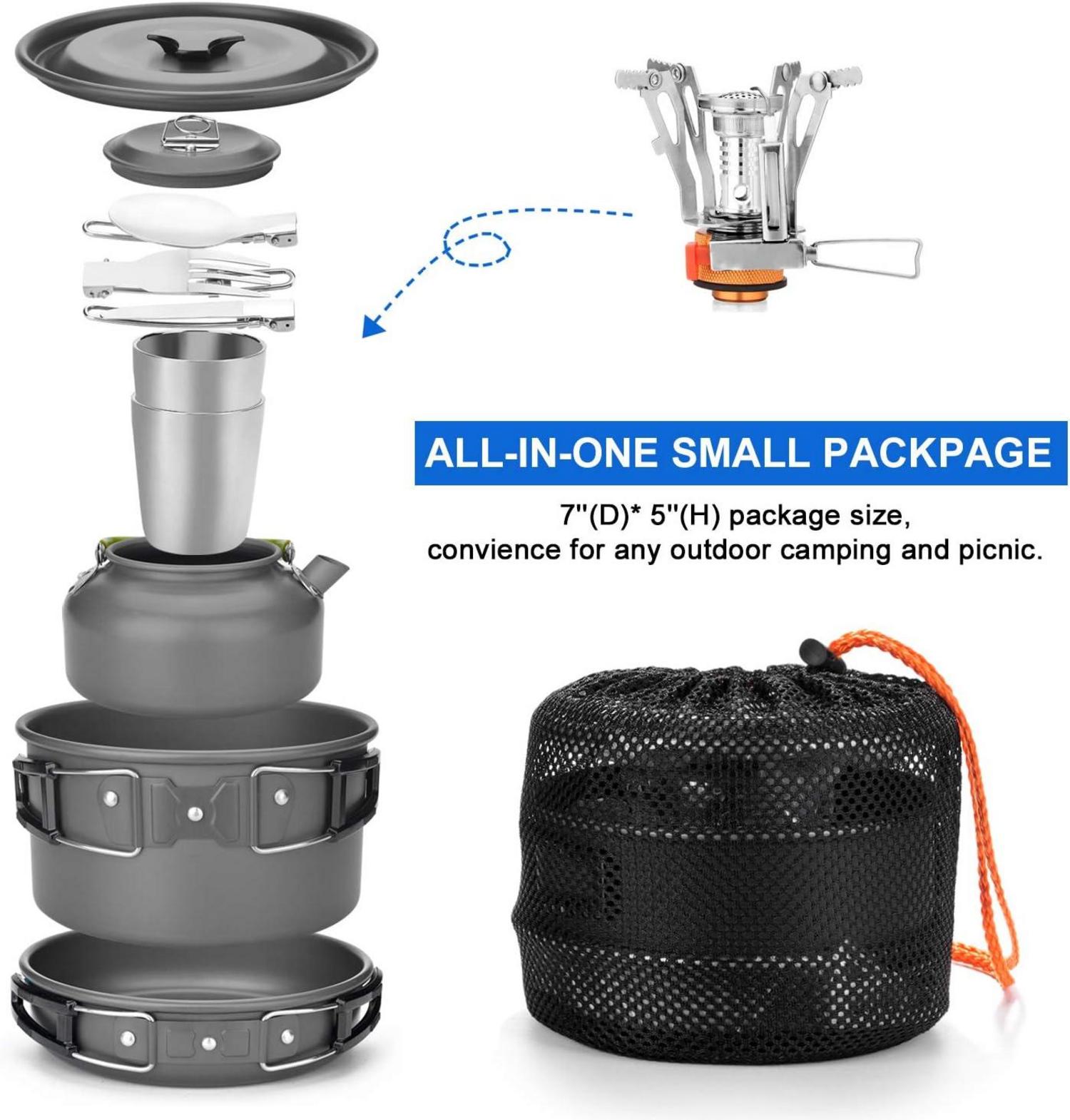 ALL-IN-ONE SMALL PACKPAGE

7''(D)* 5''(H) package size, convience for any outdoor camping and picnic.