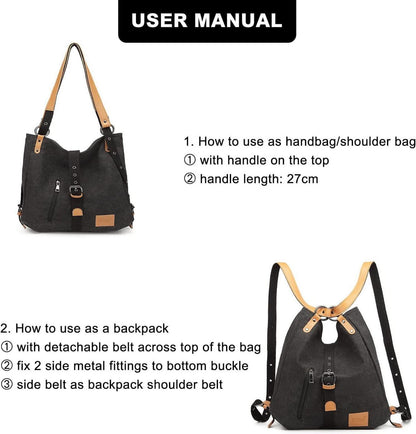 USER MANUAL

1. How to use as handbag/shoulder bag
① with handle on the top
② handle length: 27cm

2. How to use as a backpack
① with detachable belt across top of the bag
② fix 2 side metal fittings to bottom buckle
③ side belt as backpack shoulder belt