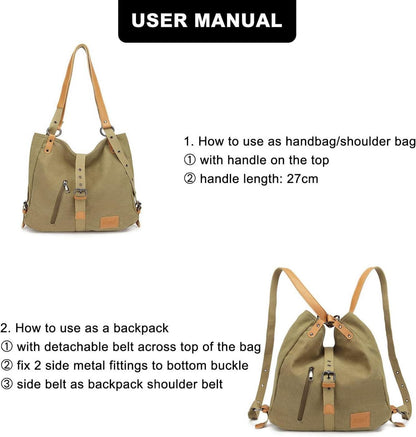 USER MANUAL

1. How to use as handbag/shoulder bag
① with handle on the top
② handle length: 27cm

2. How to use as a backpack
① with detachable belt across top of the bag
② fix 2 side metal fittings to bottom buckle
③ side belt as backpack shoulder belt