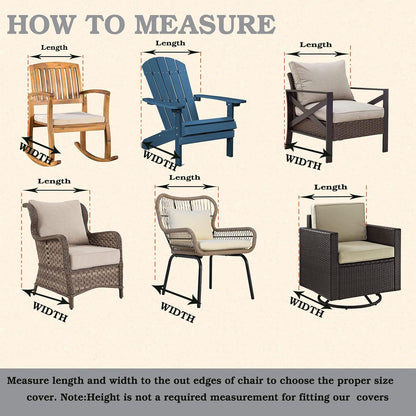 HOW TO MEASURE

Length

WIDTH

Length

WIDTH

Length

WIDTH

Length

WIDTH

Length

WIDTH

Length

WIDTH

Measure length and width to the out edges of chair to choose the proper size cover. Note:Height is not a required measurement for fitting our covers