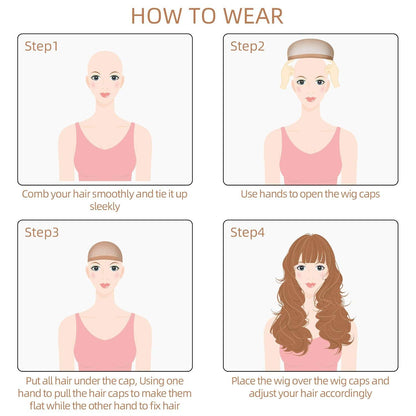 HOW TO WEAR

Step1

Comb your hair smoothly and tie it up sleekly

Step2

Use hands to open the wig caps

Step3

Put all hair under the cap, Using one hand to pull the hair caps to make them flat while the other hand to fix hair

Step4

Place the wig over the wig caps and adjust your hair accordingly