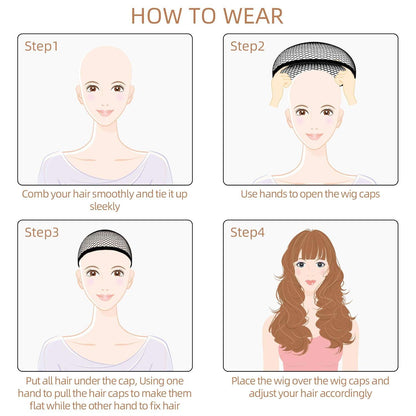 HOW TO WEAR

Step1

Comb your hair smoothly and tie it up sleekly

Step2

Use hands to open the wig caps

Step3

Put all hair under the cap, Using one hand to pull the hair caps to make them flat while the other hand to fix hair

Step4

Place the wig over the wig caps and adjust your hair accordingly