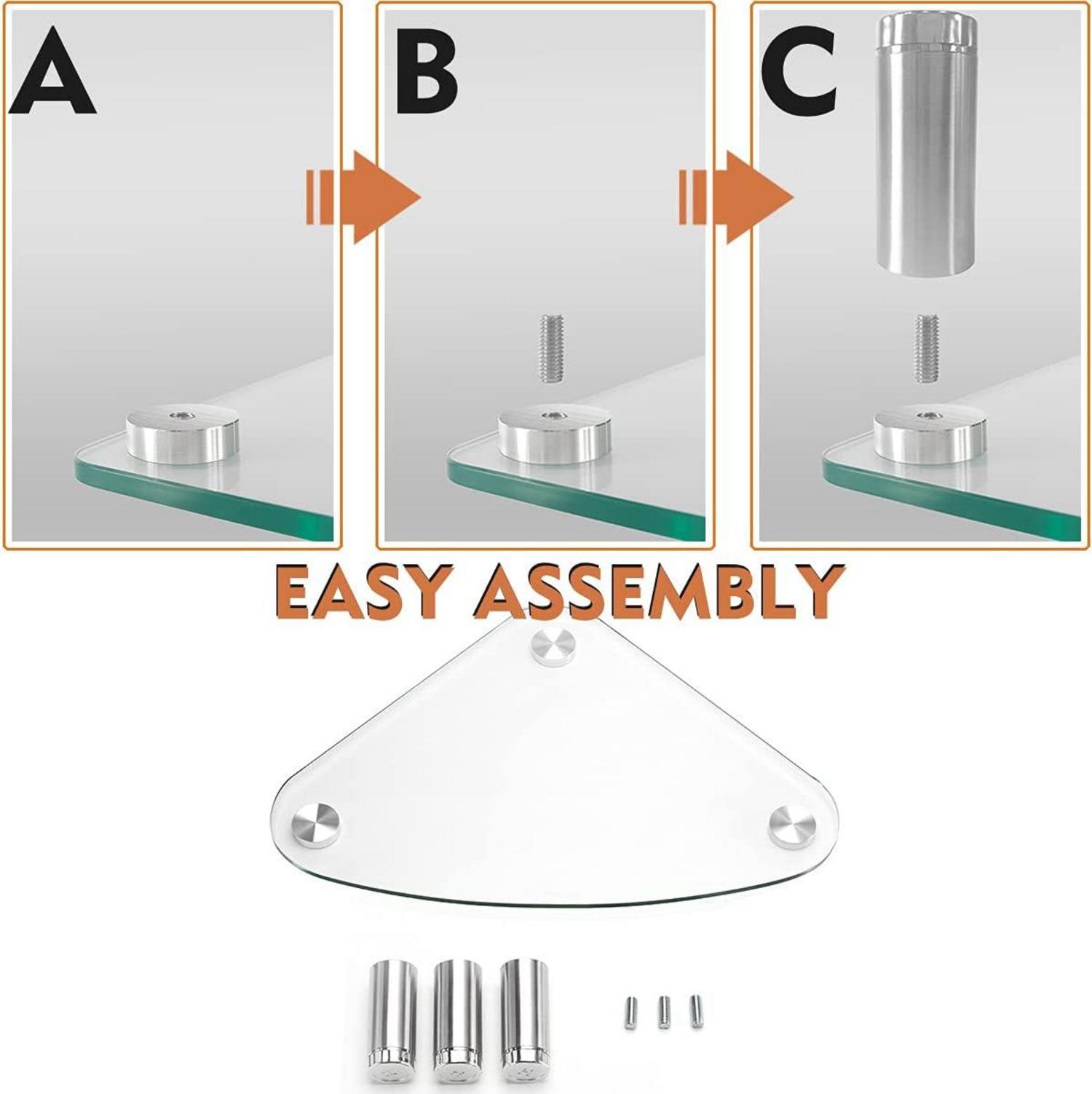 A

B

C

EASY ASSEMBLY