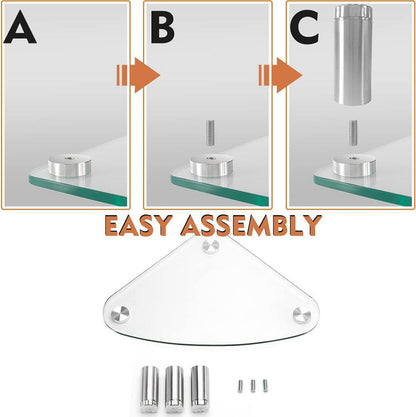 A

B

C

EASY ASSEMBLY