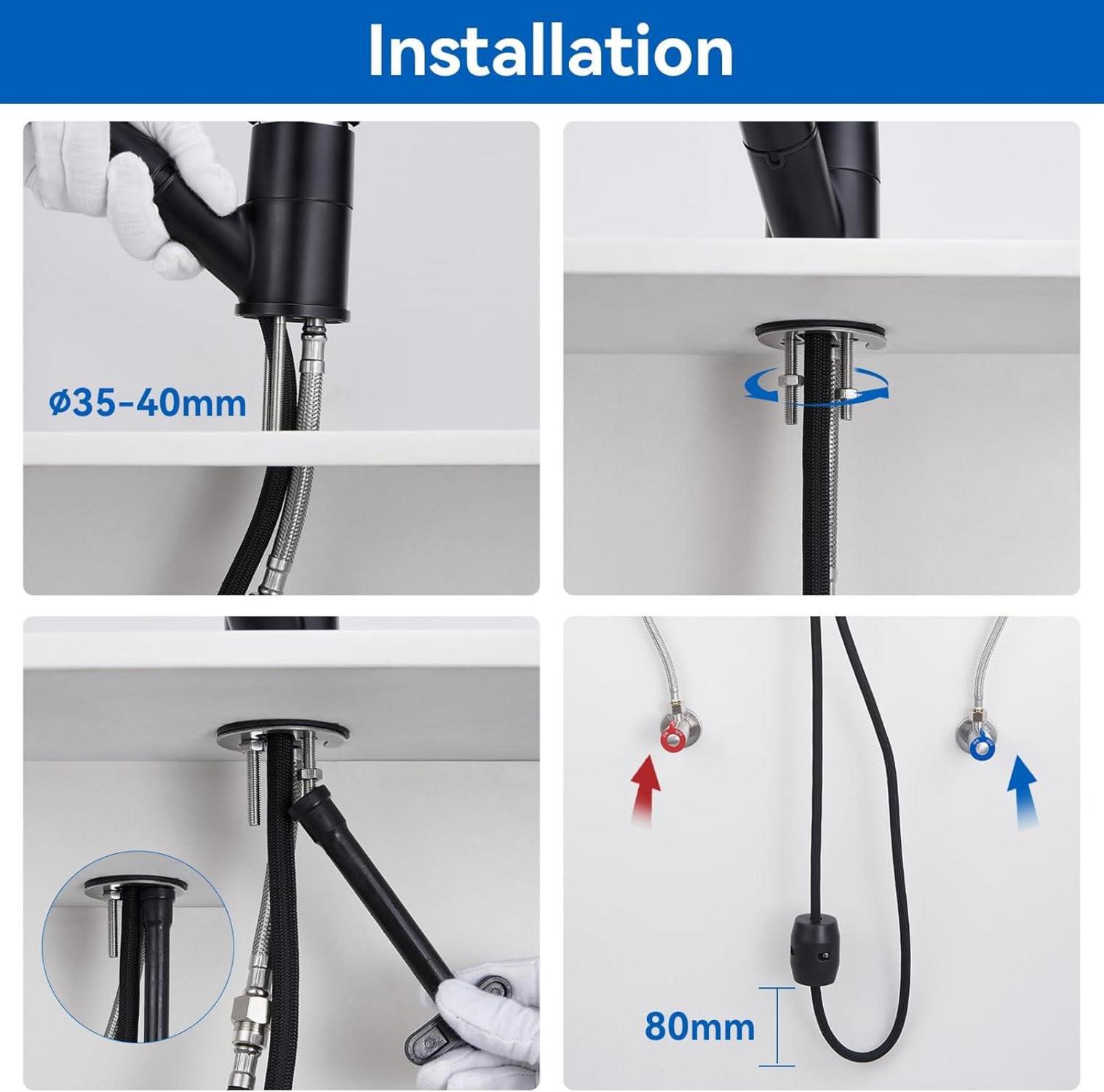 Installation

ø35-40mm

80mm