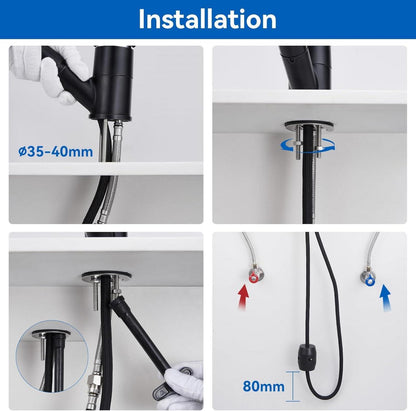 Installation

ø35-40mm

80mm