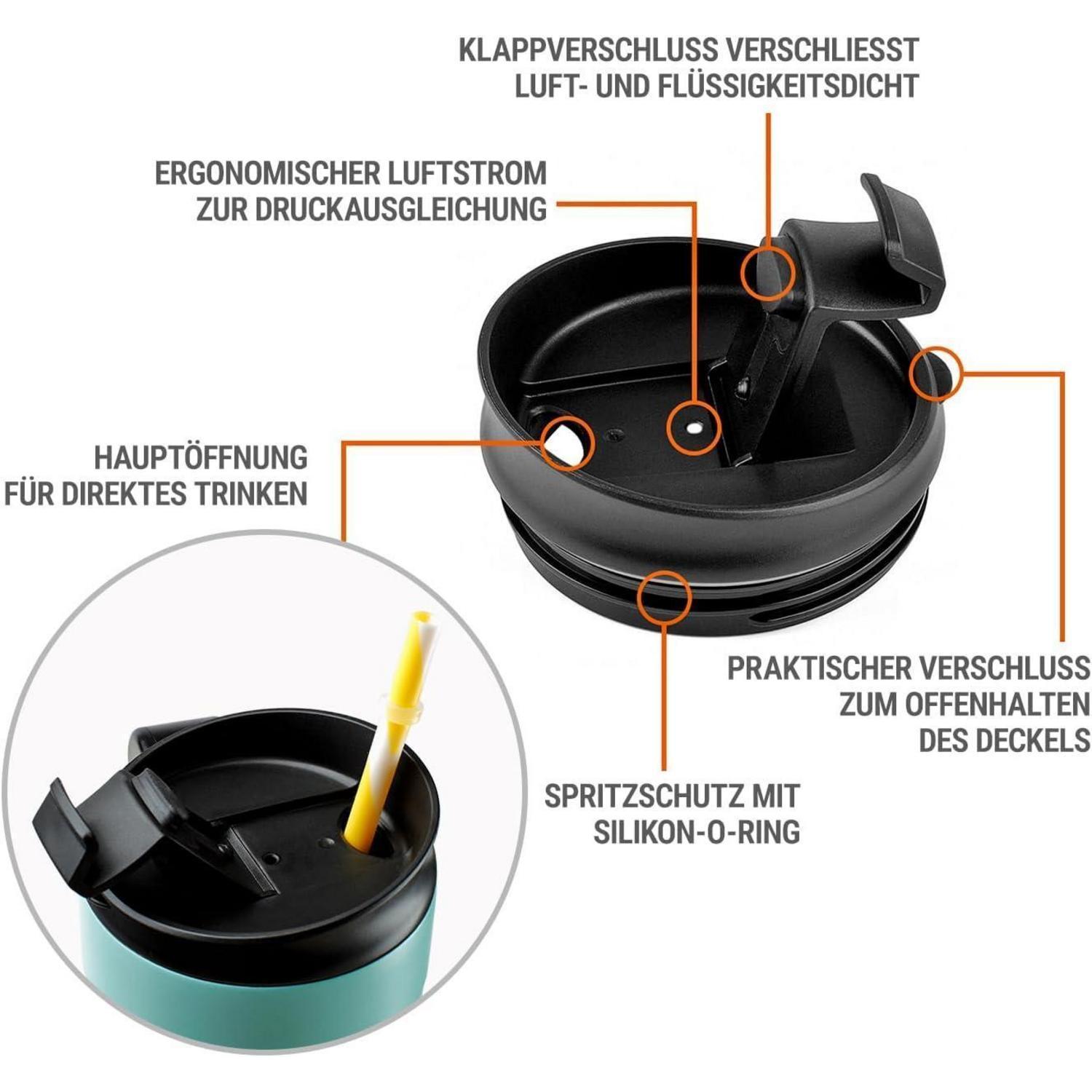 KLAPPVERSCHLUSS VERSCHLIESST LUFT- UND FLÜSSIGKEITSDICHT

ERGONOMISCHER LUFTSTROM ZUR DRUCKAUSGLEICHUNG

HAUPTÖFFNUNG FÜR DIREKTES TRINKEN

PRAKTISCHER VERSCHLUSS ZUM OFFENHALTEN DES DECKELS

SPRITZSCHUTZ MIT SILIKON-O-RING