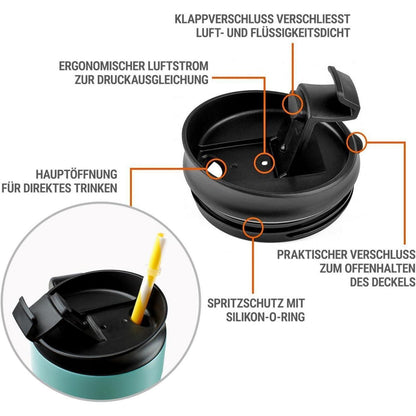 KLAPPVERSCHLUSS VERSCHLIESST LUFT- UND FLÜSSIGKEITSDICHT

ERGONOMISCHER LUFTSTROM ZUR DRUCKAUSGLEICHUNG

HAUPTÖFFNUNG FÜR DIREKTES TRINKEN

PRAKTISCHER VERSCHLUSS ZUM OFFENHALTEN DES DECKELS

SPRITZSCHUTZ MIT SILIKON-O-RING