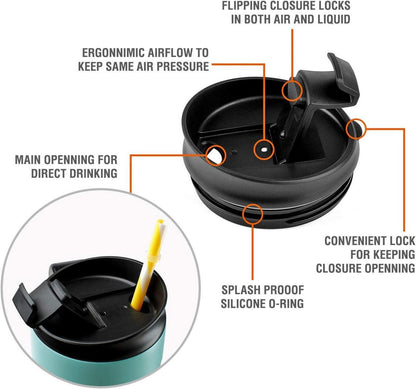 FLIPPING CLOSURE LOCKS IN BOTH AIR AND LIQUID

ERGONNIMIC AIRFLOW TO KEEP SAME AIR PRESSURE

MAIN OPENNING FOR DIRECT DRINKING

CONVENIENT LOCK FOR KEEPING CLOSURE OPENNING

SPLASH PROOOF SILICONE O-RING