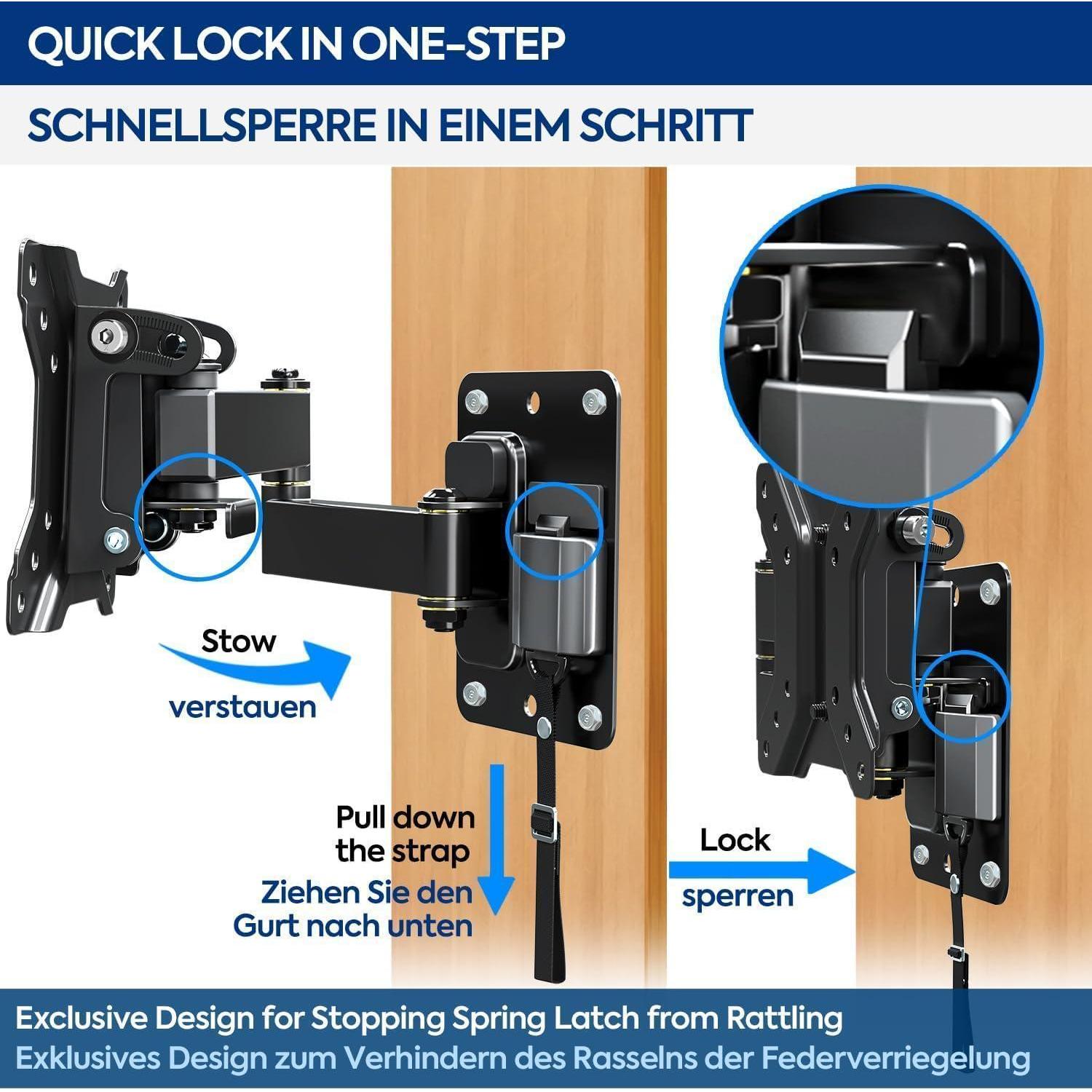 QUICK LOCK IN ONE-STEP

SCHNELLSPERRE IN EINEM SCHRITT

Stow

verstauen

Pull down the strap

Ziehen Sie den Gurt nach unten

Lock

sperren

Exclusive Design for Stopping Spring Latch from Rattling

Exklusives Design zum Verhindern des Rasselns der Federverriegelung