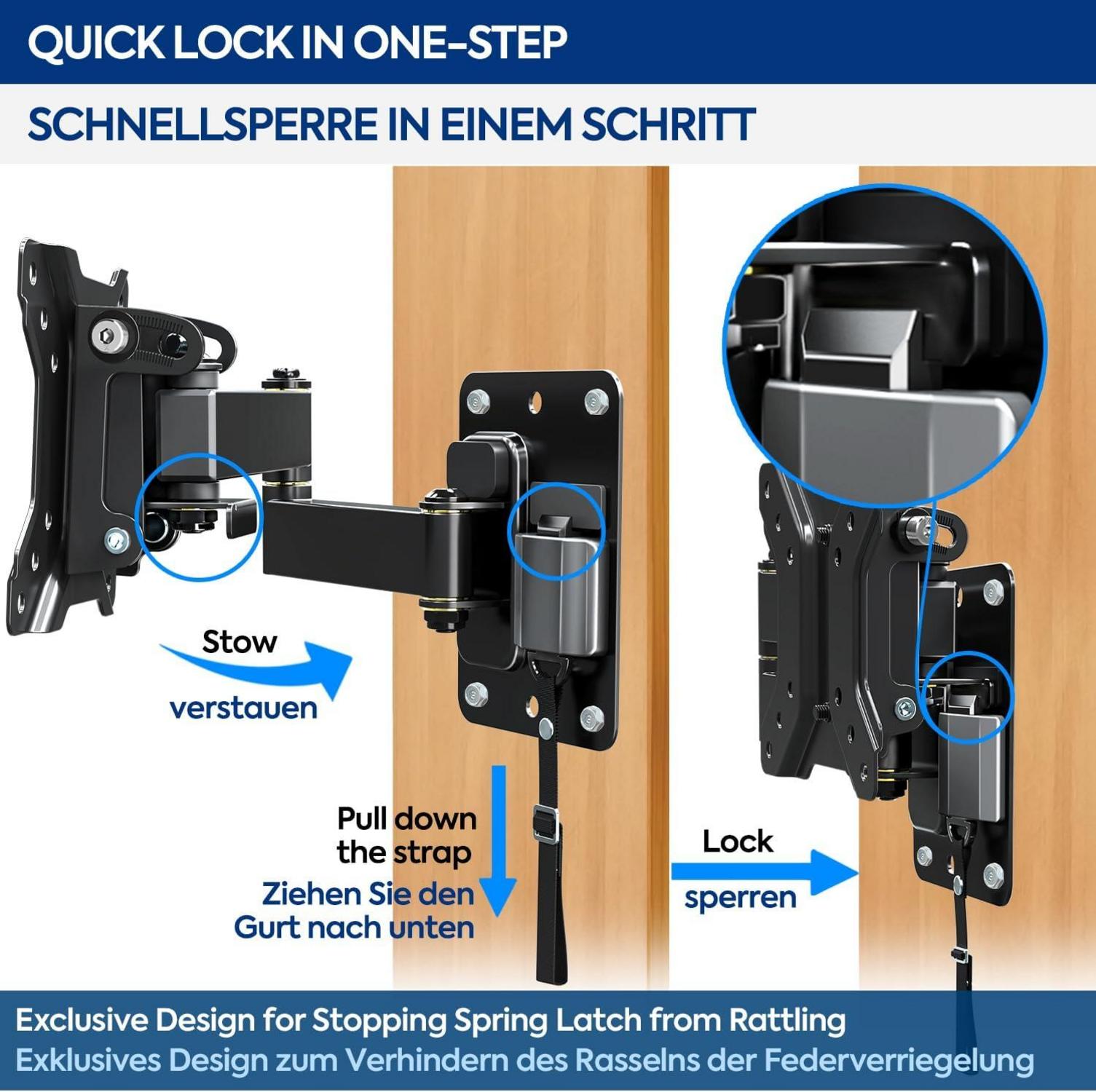 QUICK LOCK IN ONE-STEP

SCHNELLSPERRE IN EINEM SCHRITT

Stow

verstauen

Pull down the strap

Ziehen Sie den Gurt nach unten

Lock

sperren

Exclusive Design for Stopping Spring Latch from Rattling

Exklusives Design zum Verhindern des Rasselns der Federverriegelung