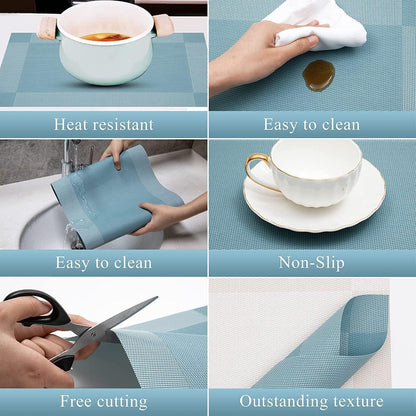 Heat resistant

Easy to clean

Easy to clean

Non-Slip

Free cutting

Outstanding texture