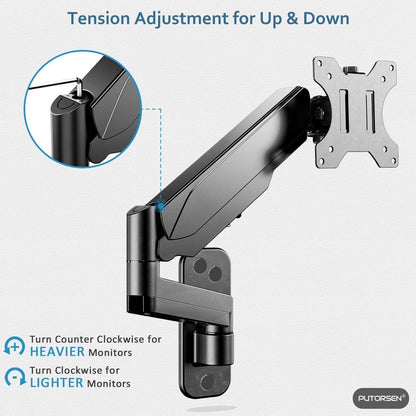 Tension Adjustment for Up & Down

+ Turn Counter Clockwise for HEAVIER Monitors

- Turn Clockwise for LIGHTER Monitors

PUTORSEN®