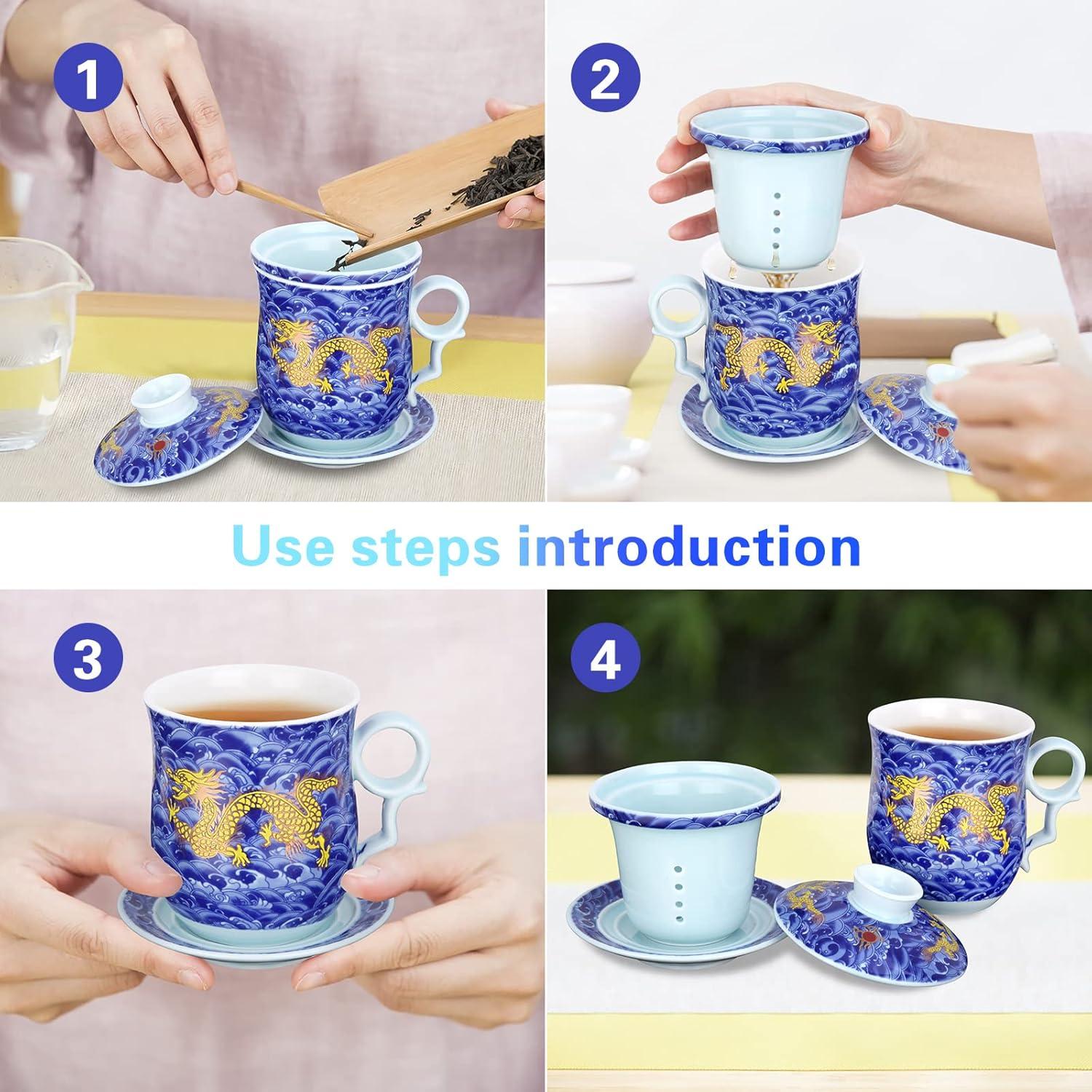 1

2

Use steps introduction

3

4