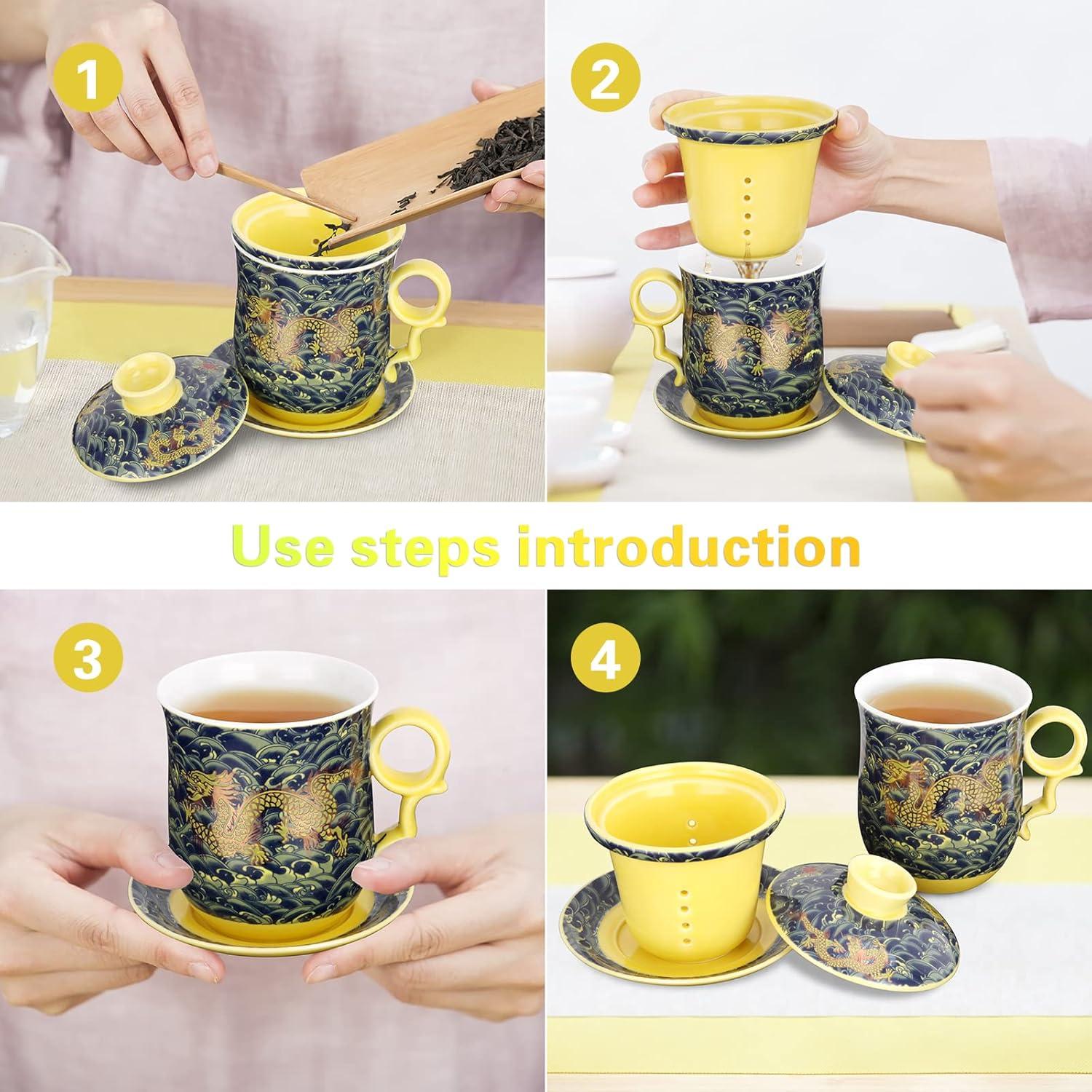 1

2

Use steps introduction

3

4