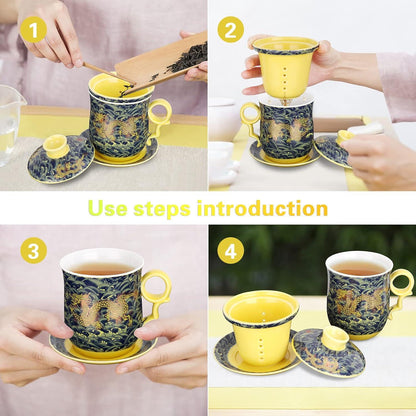 1

2

Use steps introduction

3

4