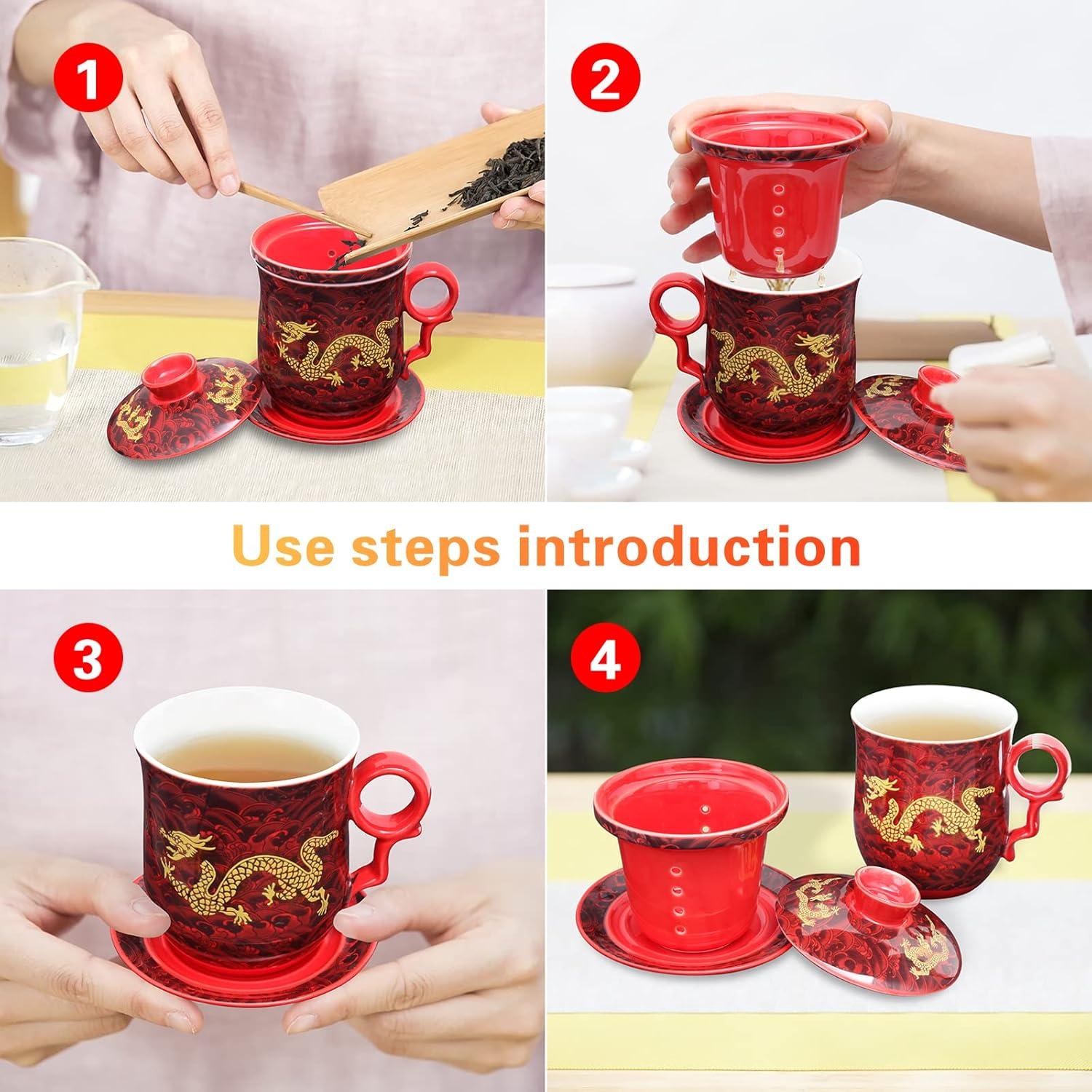 1

2

Use steps introduction

3

4