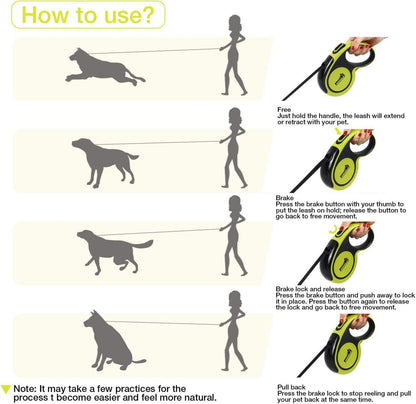 How to use?

Free
Just hold the handle, the leash will extend or retract with your pet.

Brake
Press the brake button with your thumb to put the leash on hold; release the button to go back to free movement.

Brake lock and release
Press the brake button and push away to lock it in place. Press the button again to release the lock and go back to free movement.

Pull back
Press the brake lock to stop reeling and pull your pet back at the same time.

Note: It may take a few practices for the process t become easier and feel more natural.