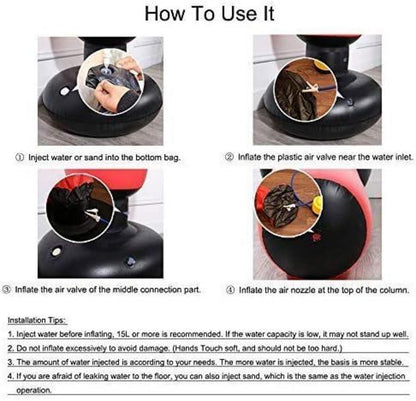 How To Use It

① Inject water or sand into the bottom bag.

② Inflate the plastic air valve near the water inlet.

③ Inflate the air valve of the middle connection part.

④ Inflate the air nozzle at the top of the column.

Installation Tips:

1. Inject water before inflating, 15L or more is recommended. If the water capacity is low, it may not stand up well.

2. Do not inflate excessively to avoid damage. (Hands Touch soft, and should not be too hard.)

3. The amount of water injected is according to your needs. The more water is injected, the basis is more stable.

4. If you are afraid of leaking water to the floor, you can also inject sand, which is the same as the water injection operation.