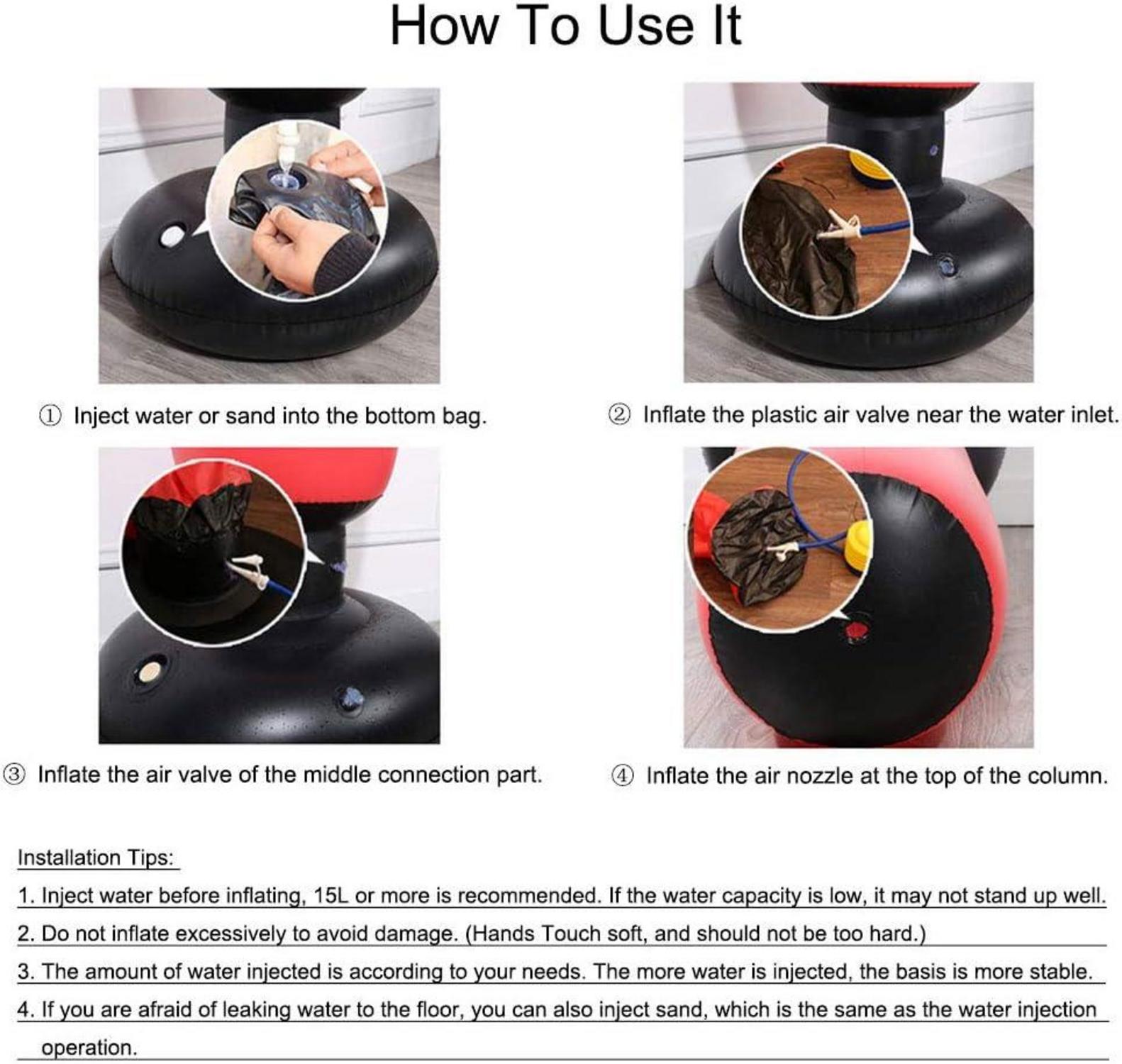 How To Use It

① Inject water or sand into the bottom bag.

② Inflate the plastic air valve near the water inlet.

③ Inflate the air valve of the middle connection part.

④ Inflate the air nozzle at the top of the column.

Installation Tips:

1. Inject water before inflating, 15L or more is recommended. If the water capacity is low, it may not stand up well.

2. Do not inflate excessively to avoid damage. (Hands Touch soft, and should not be too hard.)

3. The amount of water injected is according to your needs. The more water is injected, the basis is more stable.

4. If you are afraid of leaking water to the floor, you can also inject sand, which is the same as the water injection operation.