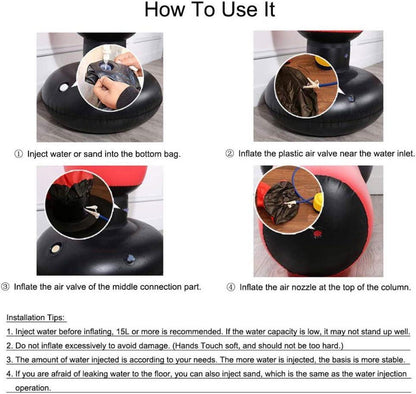 How To Use It

① Inject water or sand into the bottom bag.

② Inflate the plastic air valve near the water inlet.

③ Inflate the air valve of the middle connection part.

④ Inflate the air nozzle at the top of the column.

Installation Tips:

1. Inject water before inflating, 15L or more is recommended. If the water capacity is low, it may not stand up well.

2. Do not inflate excessively to avoid damage. (Hands Touch soft, and should not be too hard.)

3. The amount of water injected is according to your needs. The more water is injected, the basis is more stable.

4. If you are afraid of leaking water to the floor, you can also inject sand, which is the same as the water injection operation.