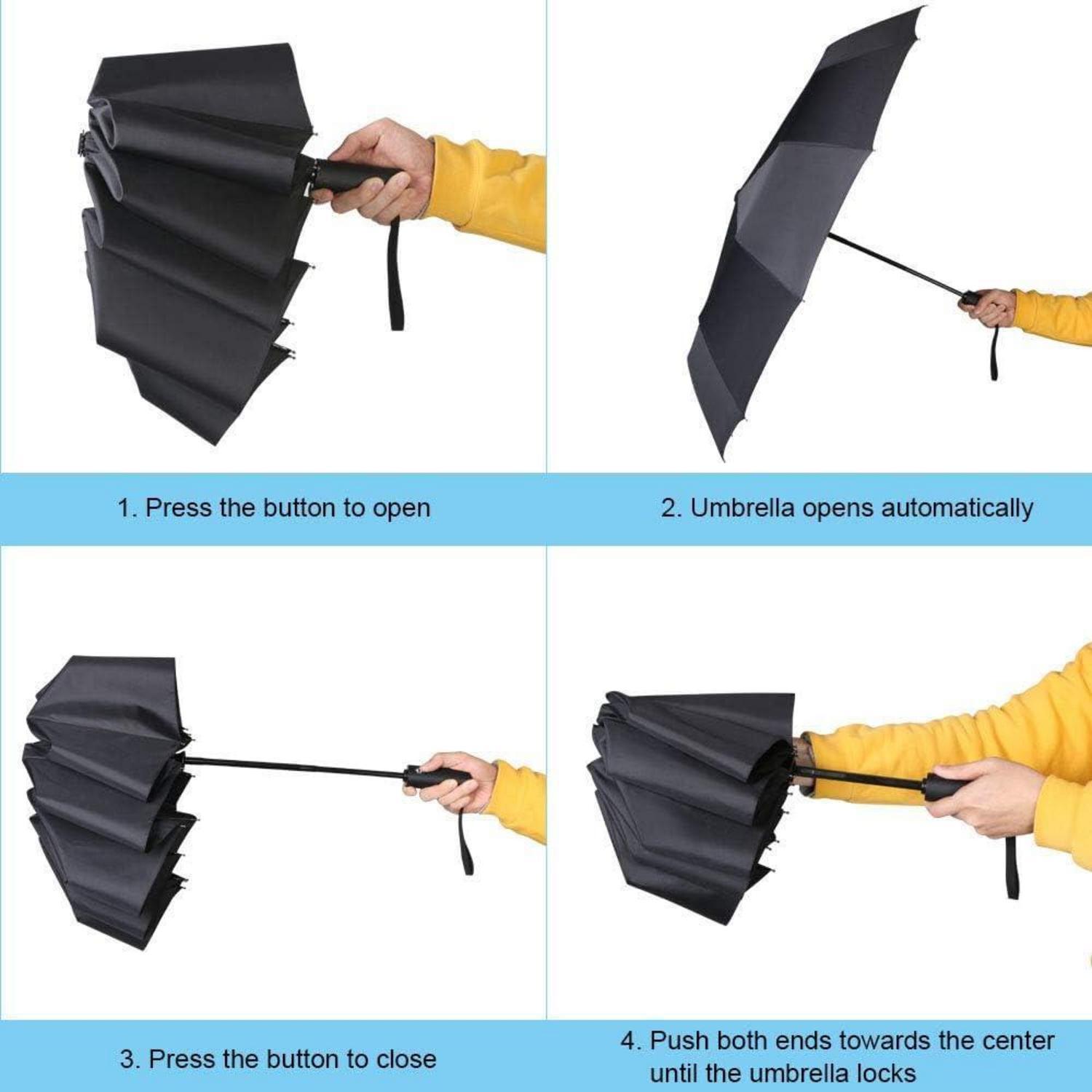 1. Press the button to open

2. Umbrella opens automatically

3. Press the button to close

4. Push both ends towards the center until the umbrella locks