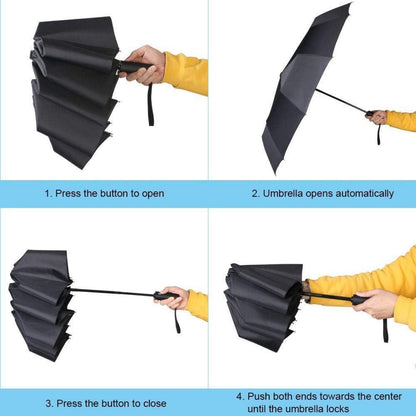 1. Press the button to open

2. Umbrella opens automatically

3. Press the button to close

4. Push both ends towards the center until the umbrella locks