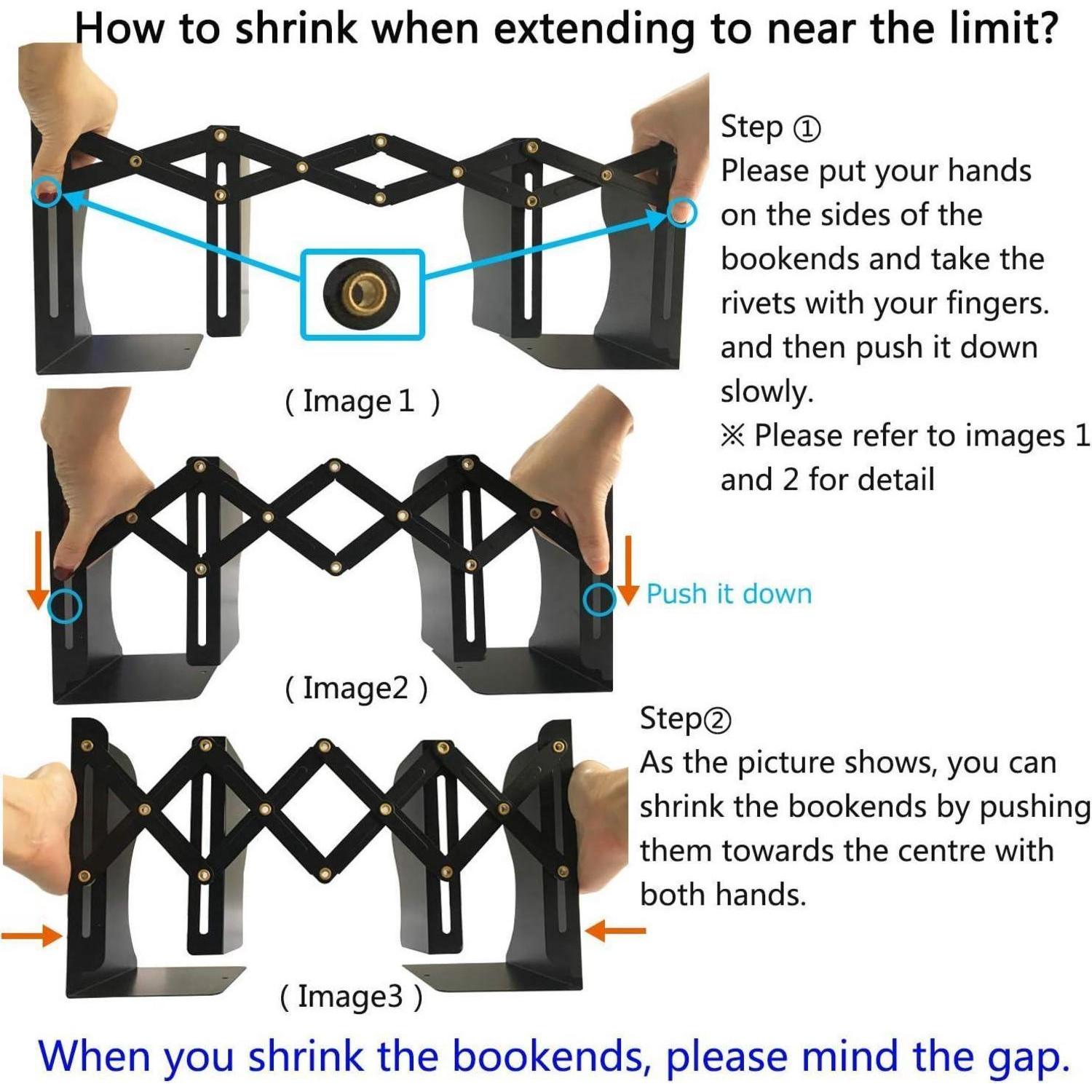 How to shrink when extending to near the limit?

Step ①
Please put your hands on the sides of the bookends and take the rivets with your fingers. and then push it down slowly.
※ Please refer to images 1 and 2 for detail

( Image 1 )

Push it down

( Image2 )

Step②
As the picture shows, you can shrink the bookends by pushing them towards the centre with both hands.

( Image3 )

When you shrink the bookends, please mind the gap.