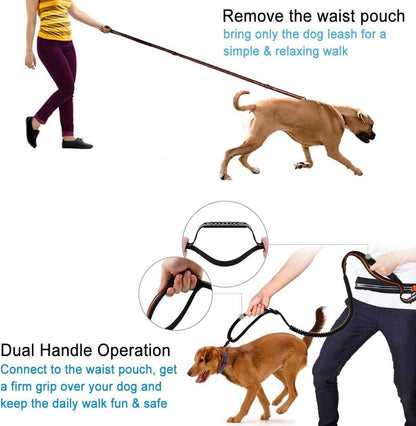 Remove the waist pouch
bring only the dog leash for a simple & relaxing walk

Dual Handle Operation
Connect to the waist pouch, get a firm grip over your dog and keep the daily walk fun & safe