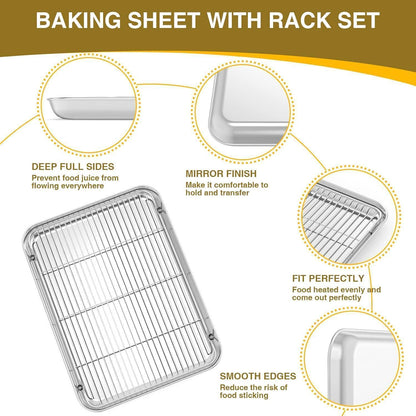 BAKING SHEET WITH RACK SET

DEEP FULL SIDES
Prevent food juice from flowing everywhere

MIRROR FINISH
Make it comfortable to hold and transfer

FIT PERFECTLY
Food heated evenly and come out perfectly

SMOOTH EDGES
Reduce the risk of food sticking