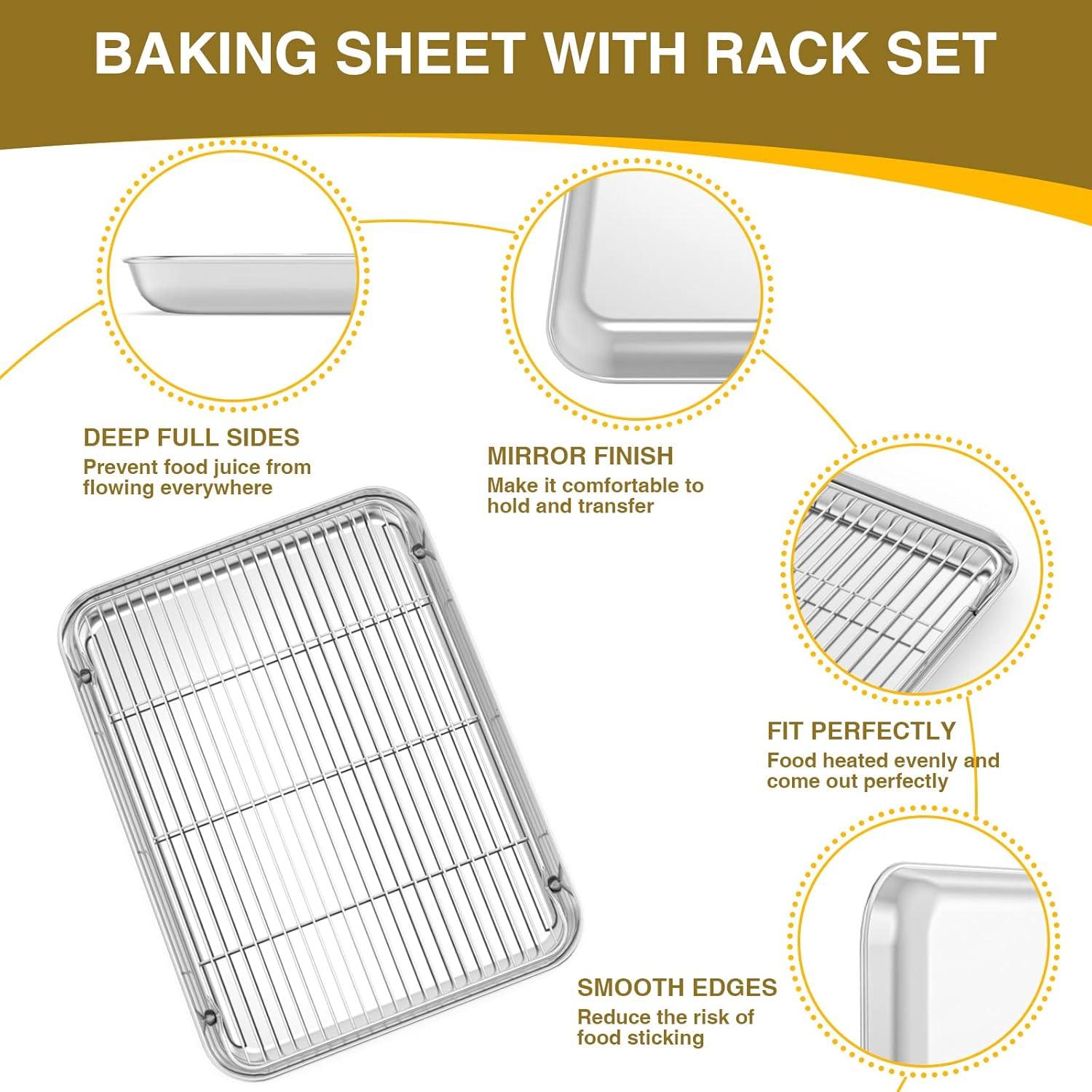 BAKING SHEET WITH RACK SET

DEEP FULL SIDES
Prevent food juice from flowing everywhere

MIRROR FINISH
Make it comfortable to hold and transfer

FIT PERFECTLY
Food heated evenly and come out perfectly

SMOOTH EDGES
Reduce the risk of food sticking