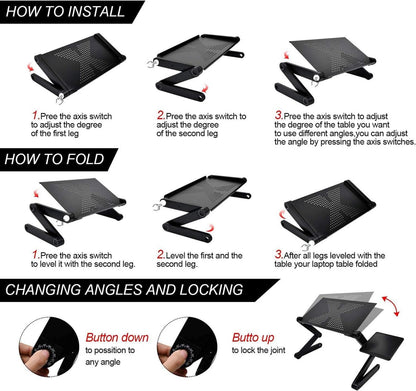 HOW TO INSTALL

1.Pree the axis switch to adjust the degree of the first leg

2.Pree the axis switch to adjust the degree of the second leg

3.Pree the axis switch to adjust the degree of the table you want to use different angles,you can adjust the angle by pressing the axis switches.

HOW TO FOLD

1.Pree the axis switch to level it with the second leg.

2.Level the first and the second leg.

3.After all legs leveled with the table your laptop table folded

CHANGING ANGLES AND LOCKING

Button down
to possition to any angle

Butto up
to lock the joint