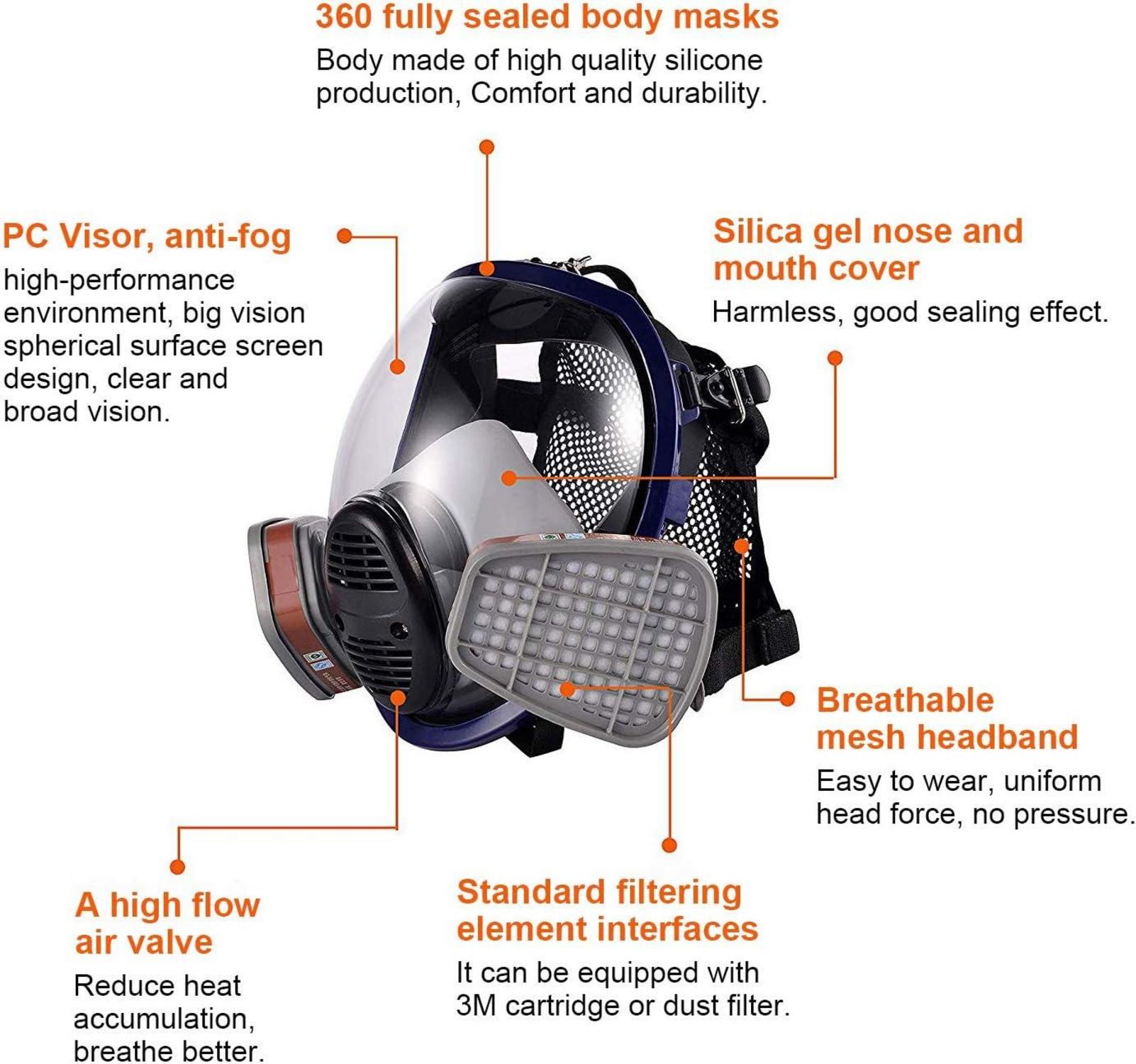 360 fully sealed body masks
Body made of high quality silicone production, Comfort and durability.

PC Visor, anti-fog
high-performance environment, big vision spherical surface screen design, clear and broad vision.

Silica gel nose and mouth cover
Harmless, good sealing effect.

Breathable mesh headband
Easy to wear, uniform head force, no pressure.

A high flow air valve
Reduce heat accumulation, breathe better.

Standard filtering element interfaces
It can be equipped with 3M cartridge or dust filter.